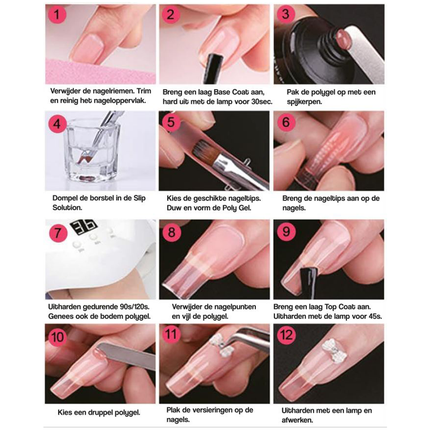 1

Verwijder de nagelriemen. Trim en reinig het nageloppervlak.

2

Breng een laag Base Coat aan, hard uit met de lamp voor 30sec.

3

Pak de polygel op met een spijkerpen.

4

Dompel de borstel in de Slip Solution.

5

Kies de geschikte nageltips. Duw en vorm de Poly Gel.

6

Breng de nageltips aan op de nagels.

7

36

Uitharden gedurende 90s/120s. Genees ook de bodem polygel.

8

Verwijder de nagelpunten en vijl de polygel.

9

Breng een laag Top Coat aan. Uitharden met de lamp voor 45s.

10

Kies een druppel polygel.

11

Plak de versieringen op de nagels.

12

Uitharden met een lamp en afwerken.