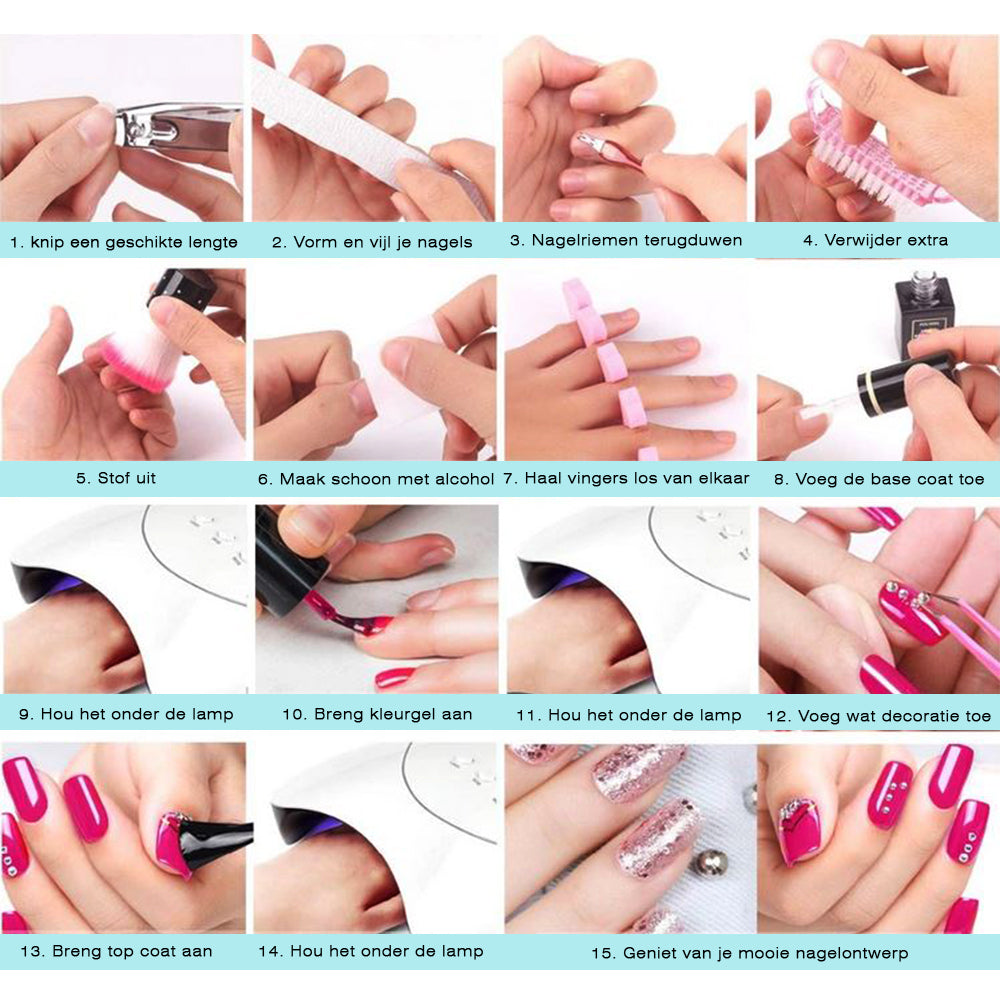 1. knip een geschikte lengte

2. Vorm en vijl je nagels

3. Nagelriemen terugduwen

4. Verwijder extra

5. Stof uit

6. Maak schoon met alcohol

7. Haal vingers los van elkaar

8. Voeg de base coat toe

9. Hou het onder de lamp

10. Breng kleurgel aan

11. Hou het onder de lamp

12. Voeg wat decoratie toe

13. Breng top coat aan

14. Hou het onder de lamp

15. Geniet van je mooie nagelontwerp